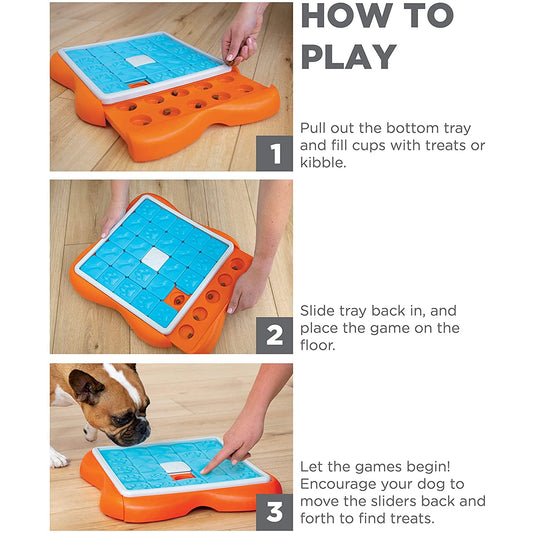 HOW TO PLAY

1

Pull out the bottom tray and fill cups with treats or kibble.

2

Slide tray back in, and place the game on the floor.

3

Let the games begin! Encourage your dog to move the sliders back and forth to find treats.