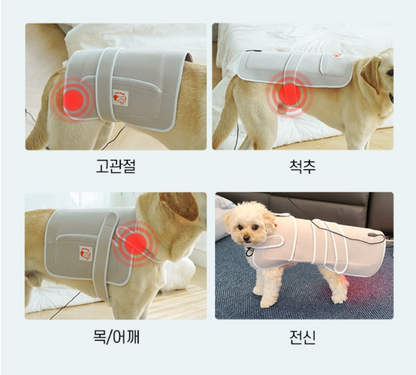 고관절

척추

목/어깨

전신