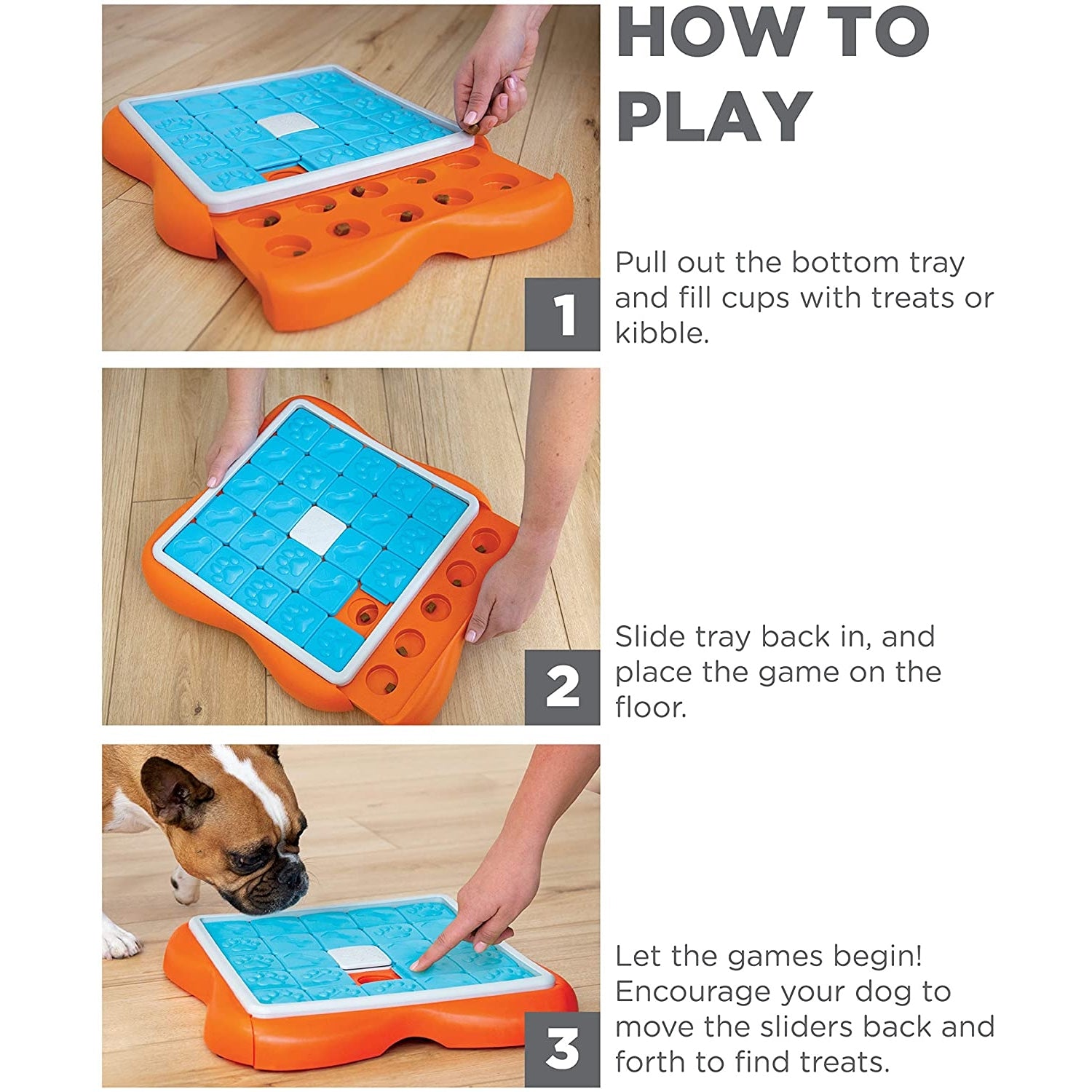 HOW TO PLAY

1

Pull out the bottom tray and fill cups with treats or kibble.

2

Slide tray back in, and place the game on the floor.

3

Let the games begin! Encourage your dog to move the sliders back and forth to find treats.