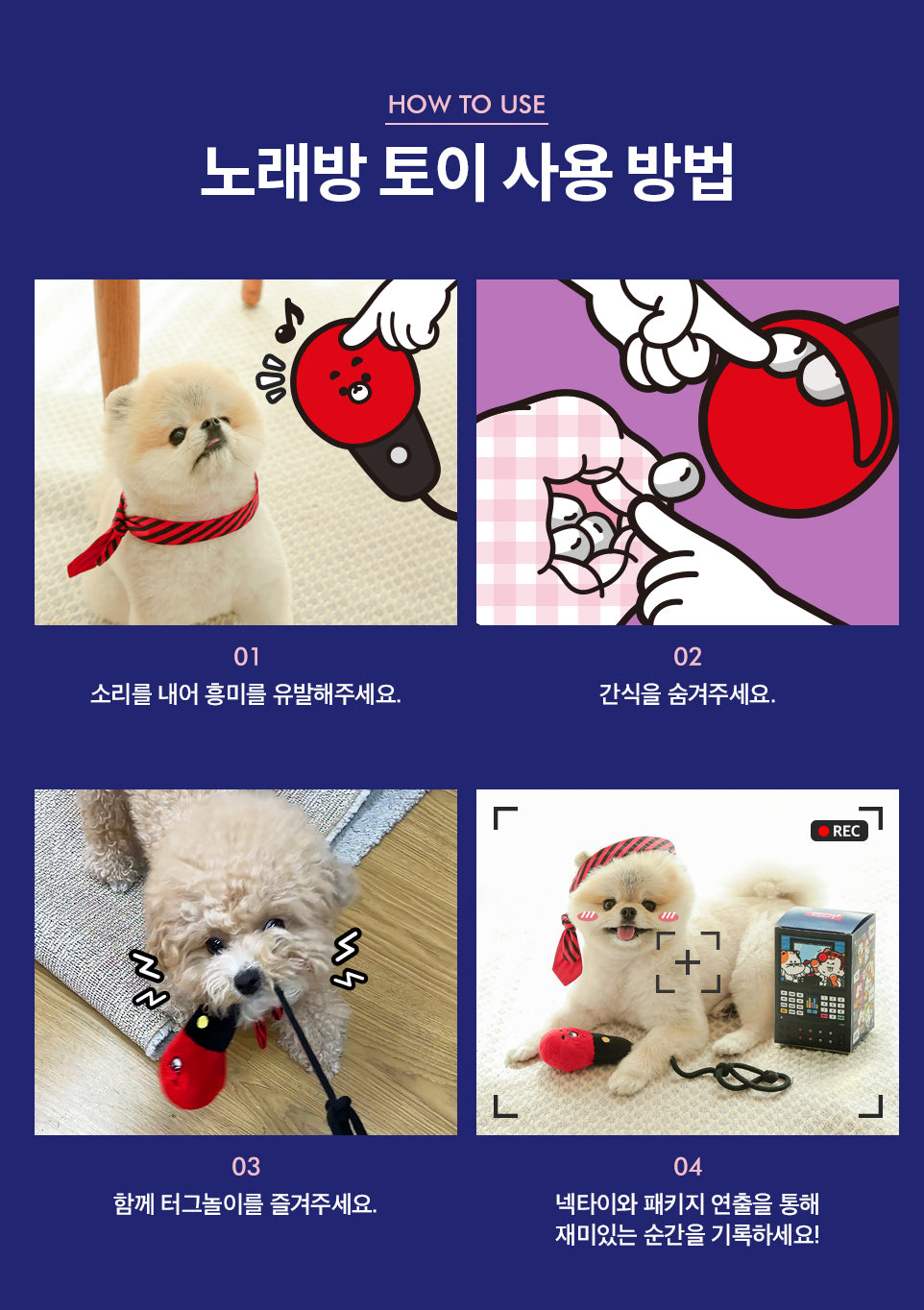 HOW TO USE

노래방 토이 사용 방법

01
소리를 내어 흥미를 유발해주세요.

02
간식을 숨겨주세요.

03
함께 터그놀이를 즐겨주세요.

REC

04
넥타이와 패키지 연출을 통해 재미있는 순간을 기록하세요!